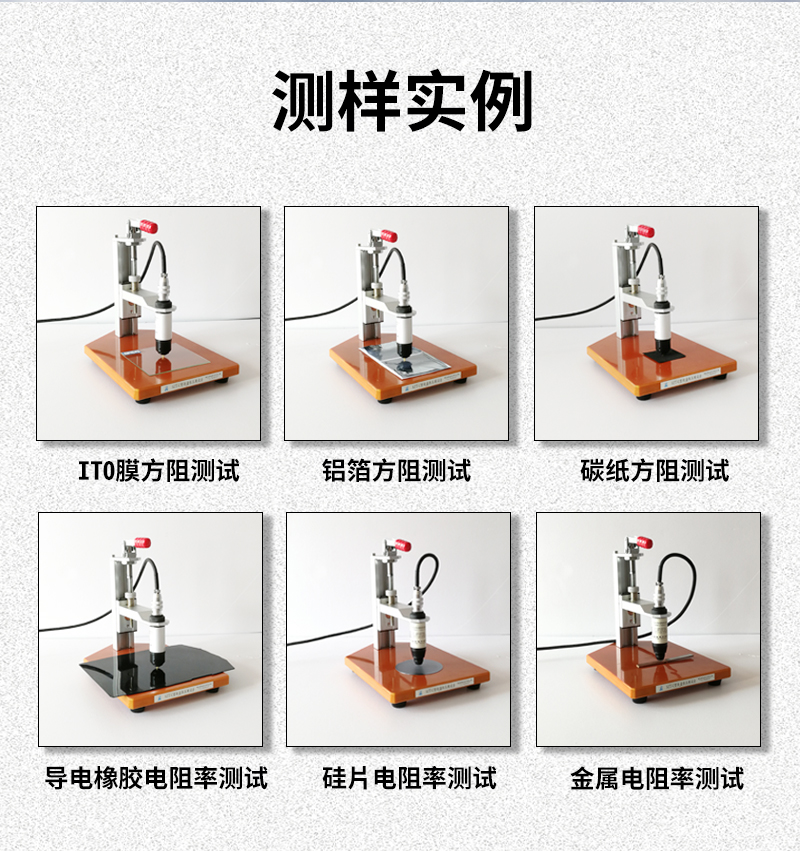 测样实例

ITO膜方阻测试

铝箔方阻测试

碳纸方阻测试

导电橡胶电阻率测试

硅片电阻率测试

金属电阻率测试