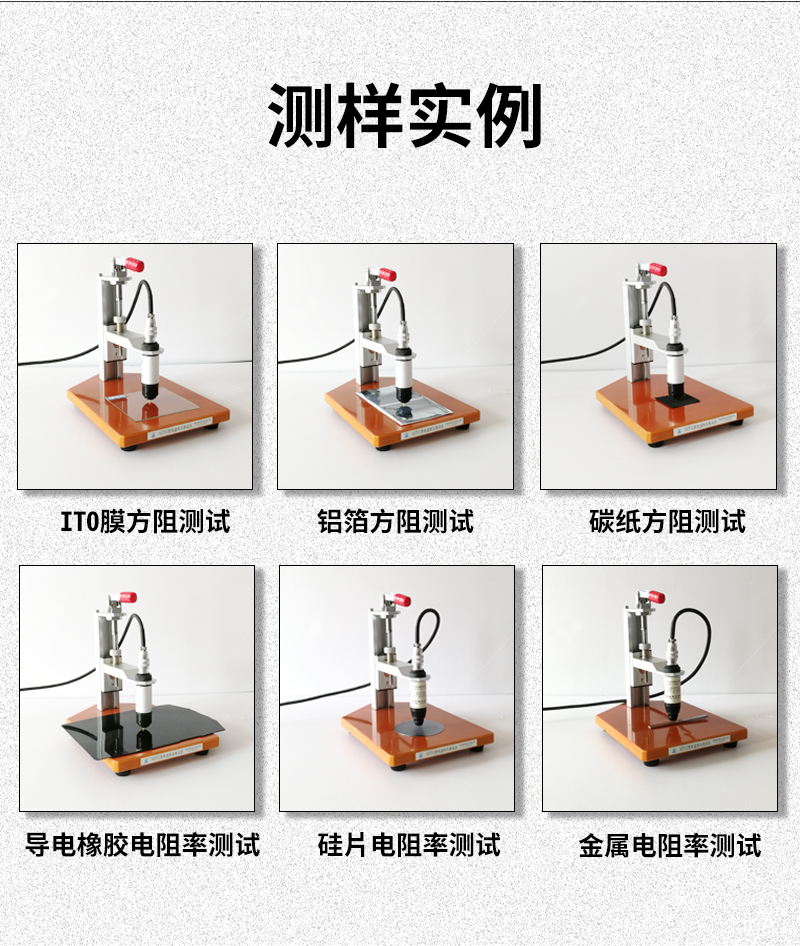 测样实例

ITO膜方阻测试

铝箔方阻测试

碳纸方阻测试

导电橡胶电阻率测试

硅片电阻率测试

金属电阻率测试