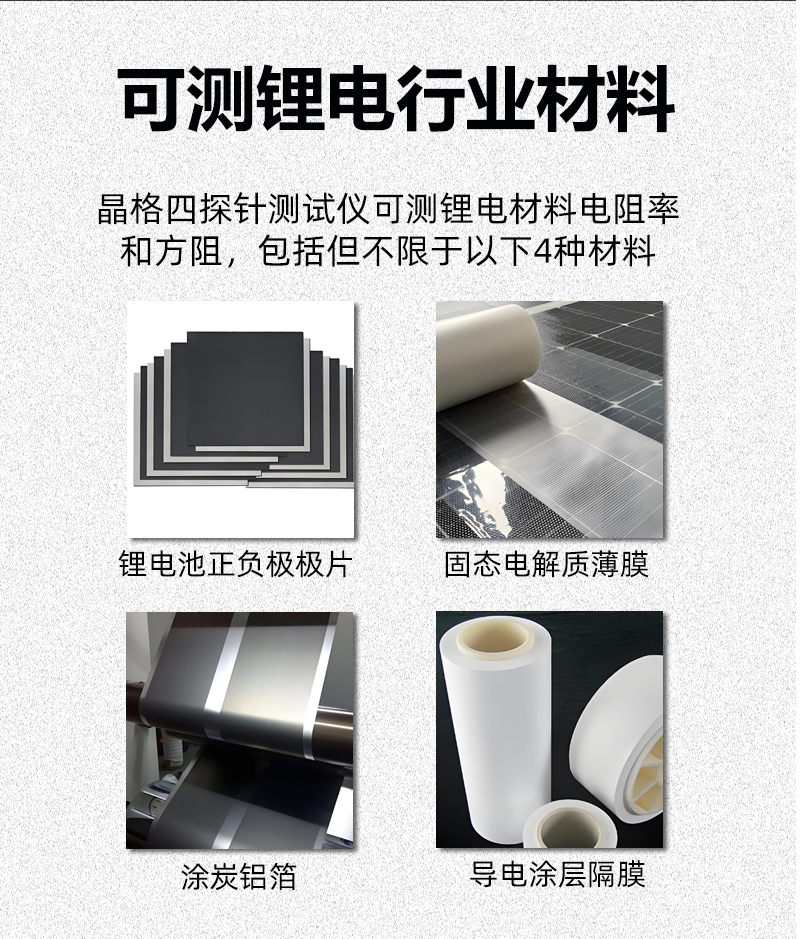 可测锂电行业材料

晶格四探针测试仪可测锂电材料电阻率和方阻，包括但不限于以下4种材料

锂电池正负极极片

固态电解质薄膜

涂炭铝箔

导电涂层隔膜