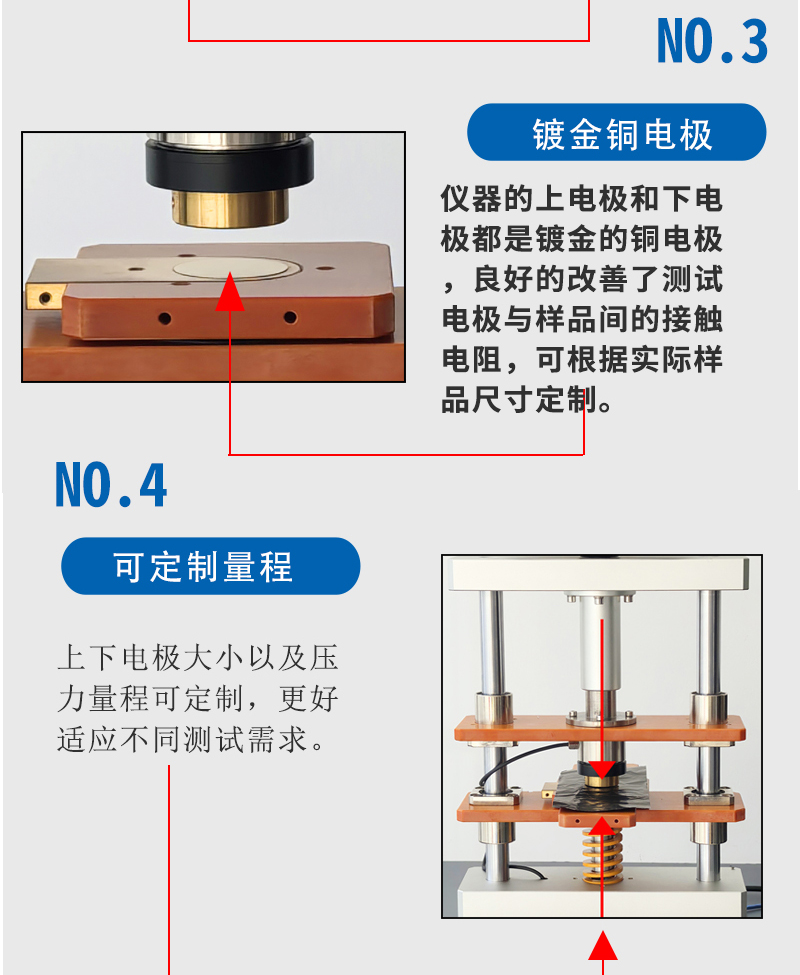 NO.3

镀金铜电极

仪器的上电极和下电极都是镀金的铜电极，良好的改善了测试电极与样品间的接触电阻，可根据实际样品尺寸定制。

NO.4

可定制量程

上下电极大小以及压力量程可定制，更好适应不同测试需求。