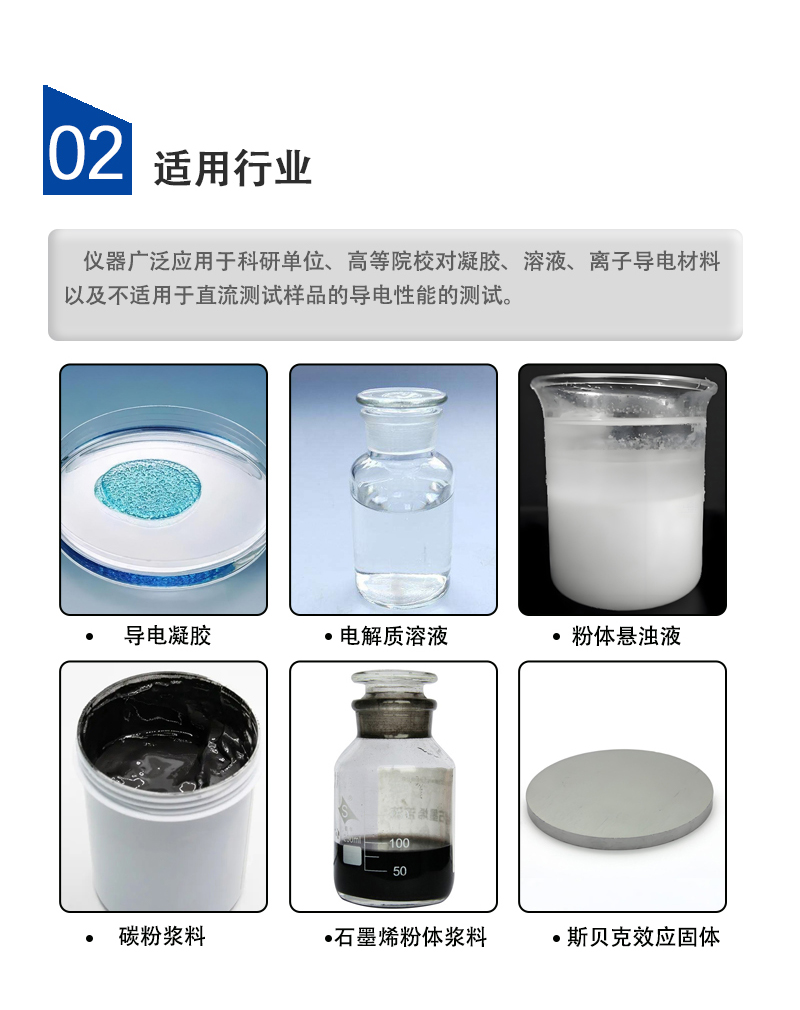 02 适用行业

仪器广泛应用于科研单位、高等院校对凝胶、溶液、离子导电材料以及不适用于直流测试样品的导电性能的测试。

• 导电凝胶

• 电解质溶液

• 粉体悬浊液

100
50

• 碳粉浆料

• 石墨烯粉体浆料

• 斯贝克效应固体